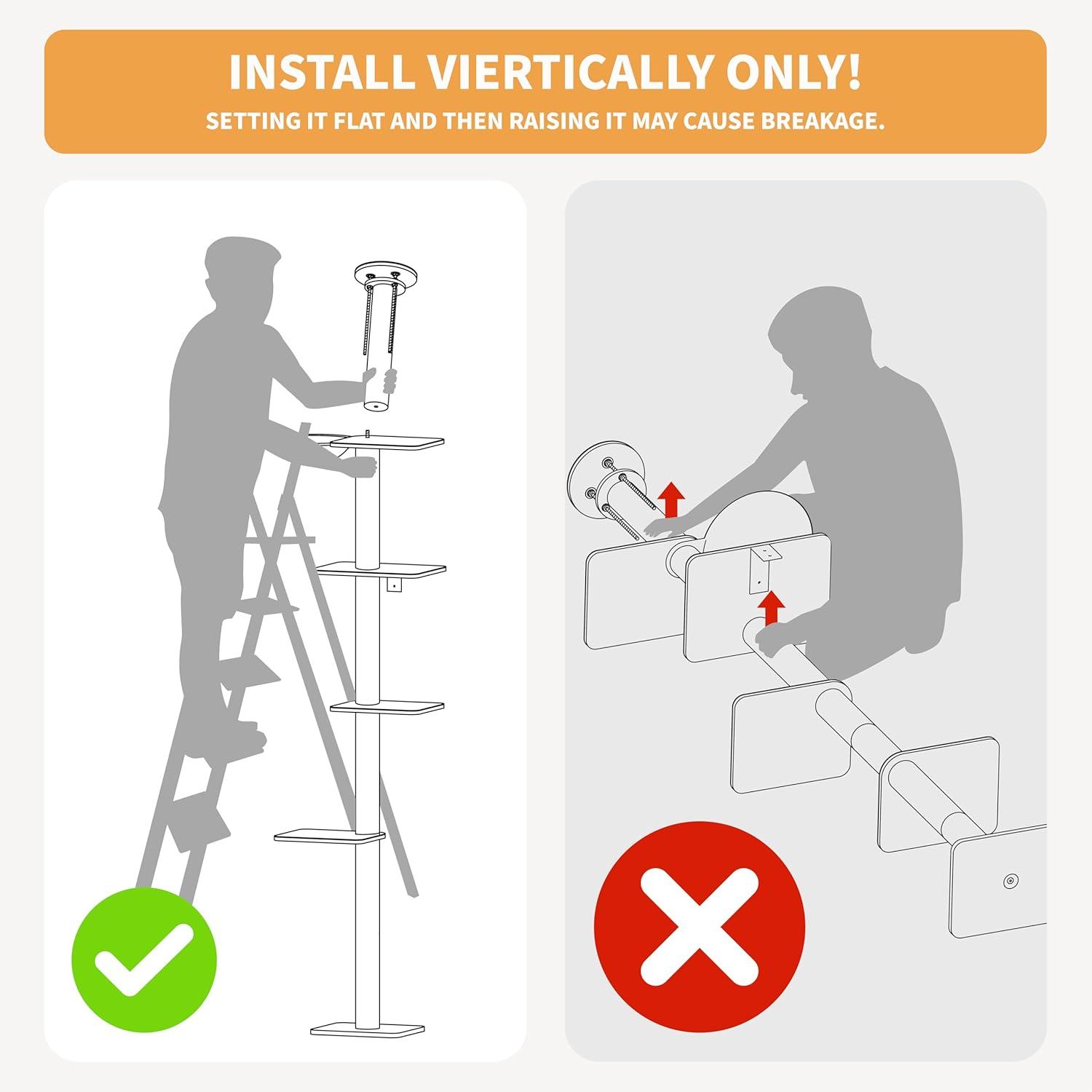 INSTALL VIERTICALLY ONLY!
SETTING IT FLAT AND THEN RAISING IT MAY CAUSE BREAKAGE.